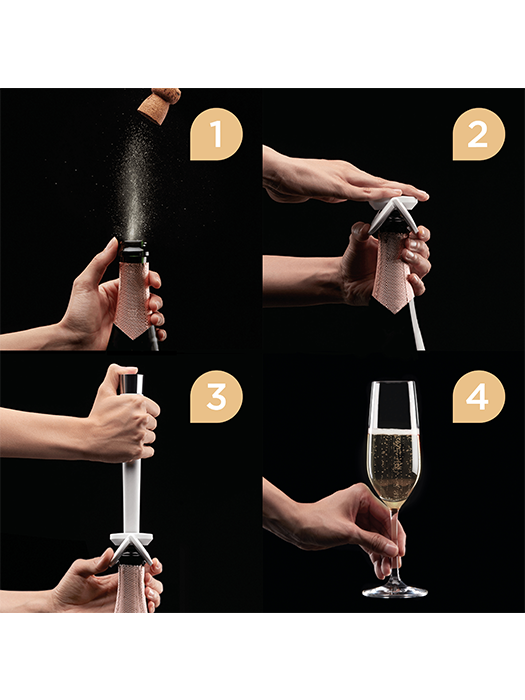 1

2

3

4