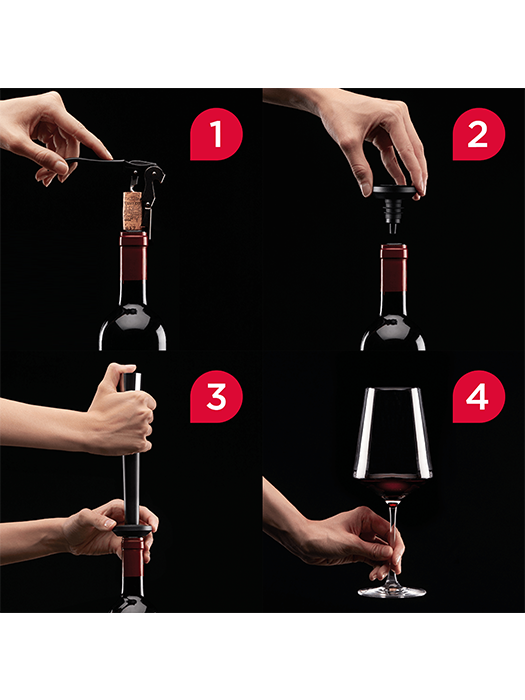 1

2

3

4